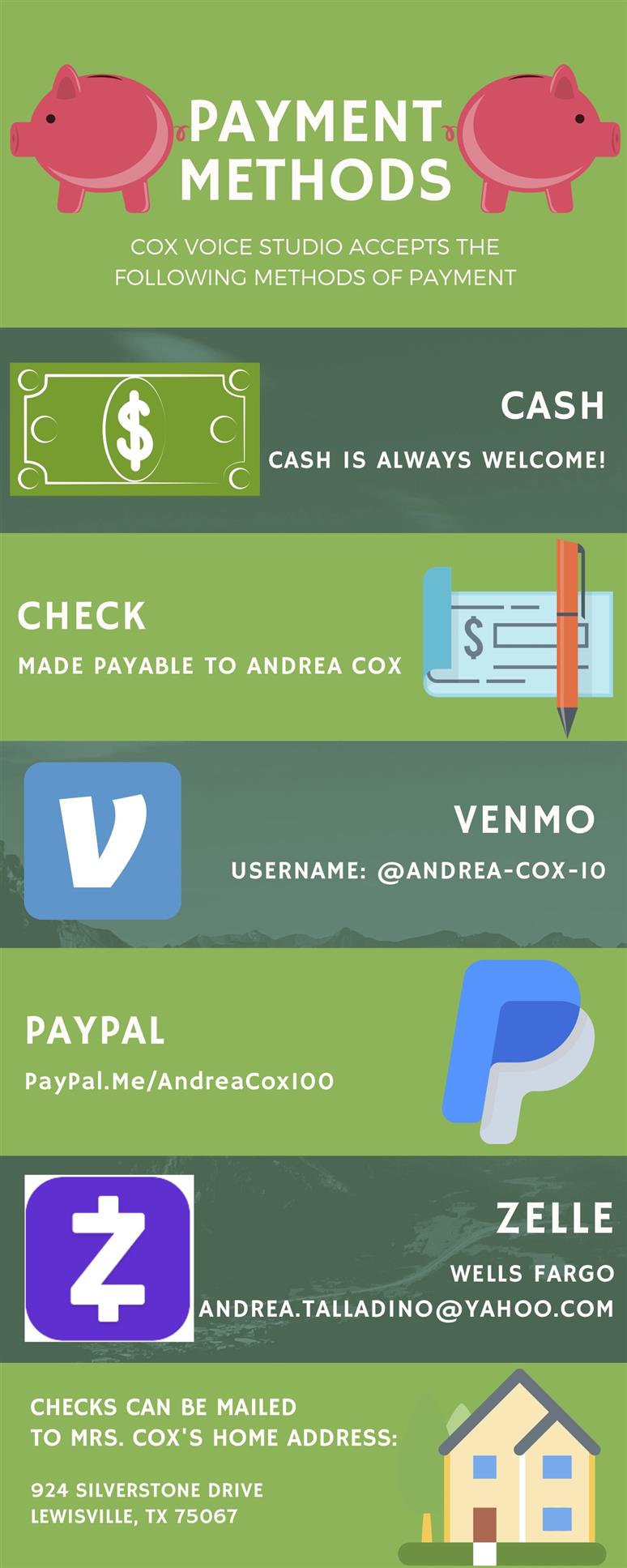 PAYMENT METHODS

COX VOICE STUDIO ACCEPTS THE FOLLOWING METHODS OF PAYMENT

$

CASH

CASH IS ALWAYS WELCOME!

CHECK

MADE PAYABLE TO ANDREA COX

$

VENMO

USERNAME: @ANDREA-COX-10

PAYPAL

PayPal.Me/AndreaCox100

ZELLE

WELLS FARGO

ANDREA.TALLADINO@YAHOO.COM

CHECKS CAN BE MAILED TO MRS. COX'S HOME ADDRESS:

924 SILVERSTONE DRIVE
LEWISVILLE, TX 75067